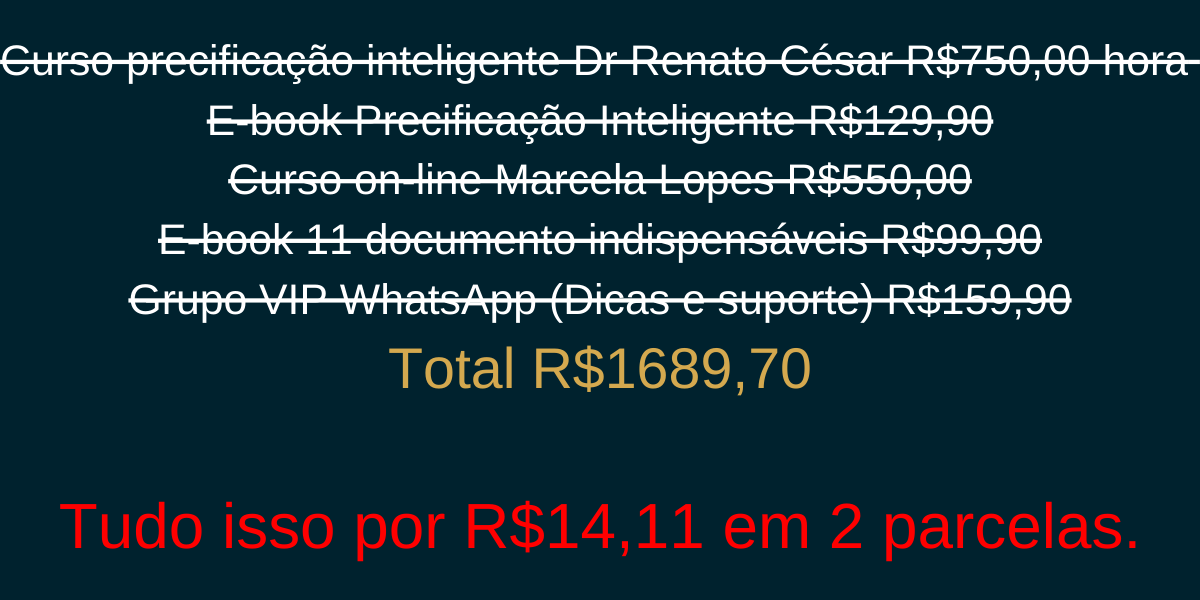 Curso precificação inteligente Dr Renato César R$750,00 hora

E-book Precificação Inteligente R$129,90

Curso on-line Marcela Lopes R$550,00

E-book 11 documento indispensáveis R$99,90

Grupo VIP WhatsApp (Dicas e suporte) R$159,90

Total R$1689,70

Tudo isso por R$14,11 em 2 parcelas.